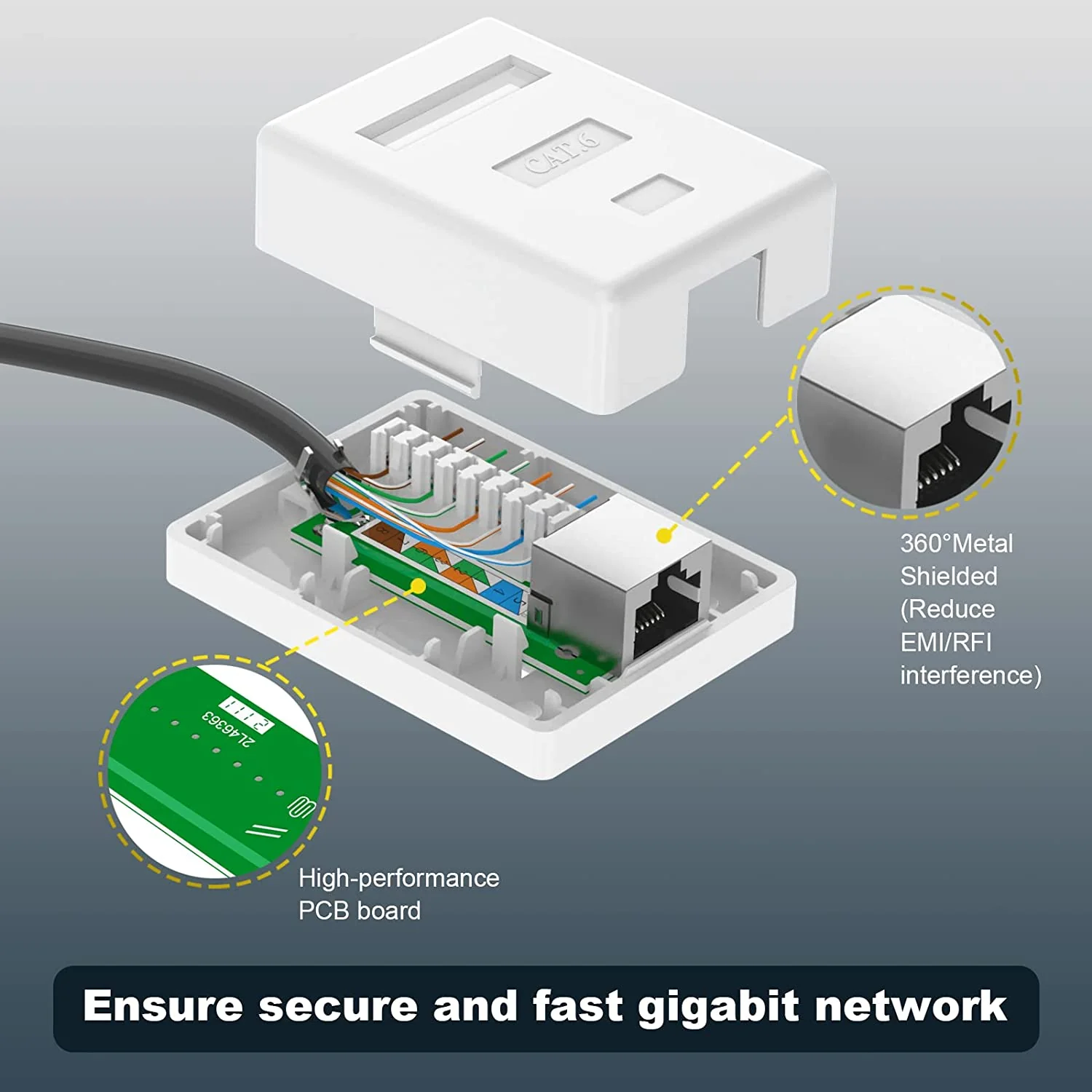 CAT.6

360°Metal Shielded (Reduce EMI/RFI interference)

2L46363

High-performance PCB board

Ensure secure and fast gigabit network